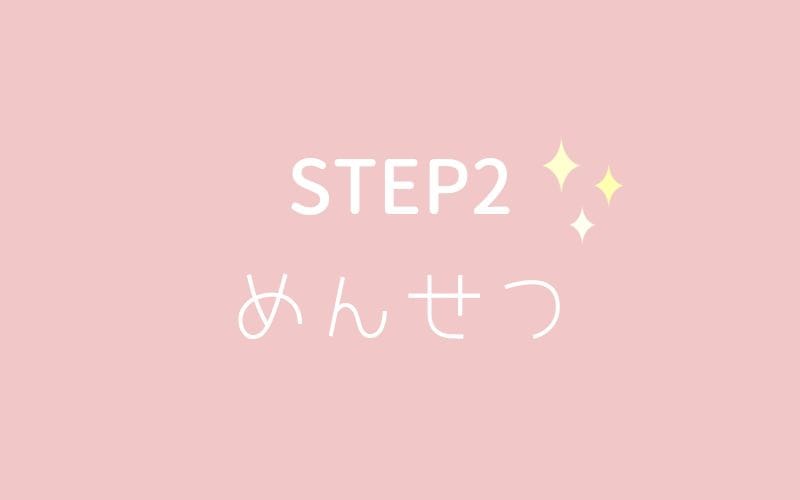 STEP2
めんせつ